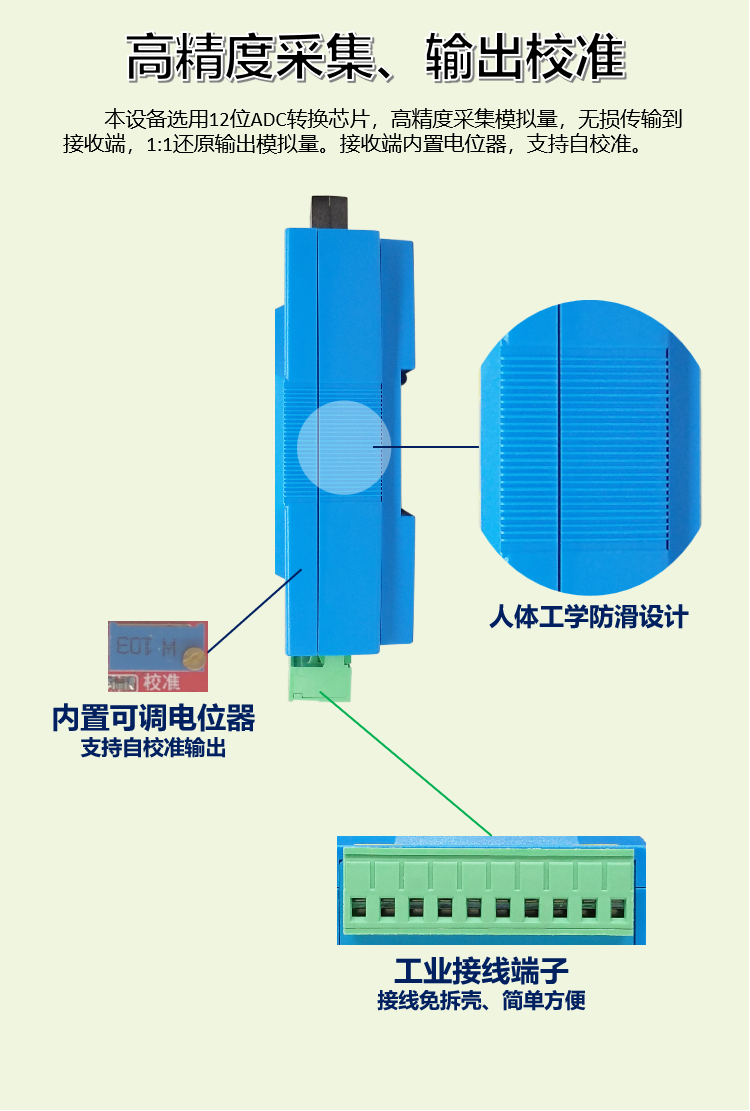 高精度采集、输出校准

本设备选用12位ADC转换芯片，高精度采集模拟量，无损传输到接收端，1:1还原输出模拟量。接收端内置电位器，支持自校准。

人体工学防滑设计

M 103
校准

内置可调电位器
支持自校准输出

工业接线端子
接线免拆壳、简单方便